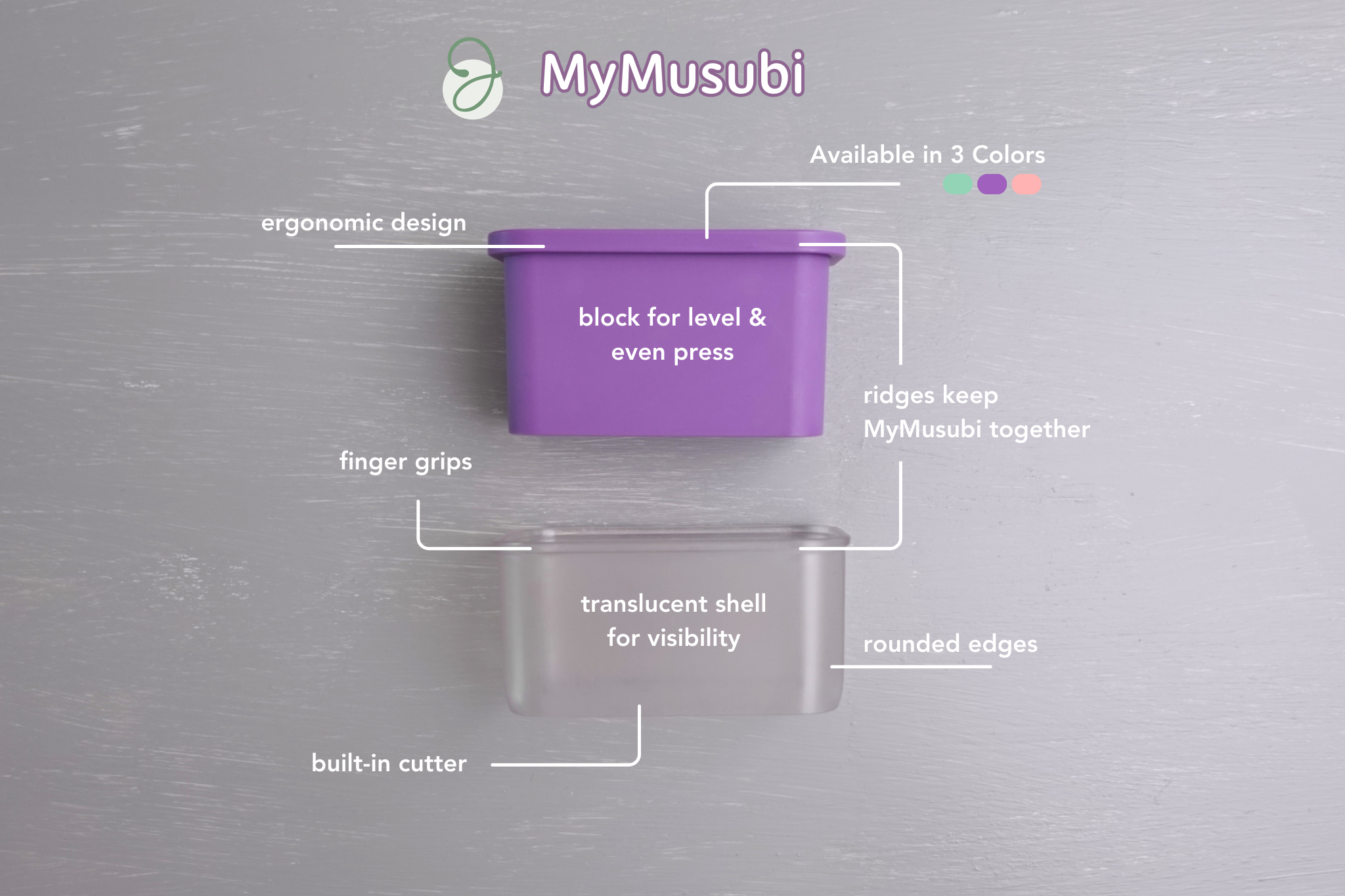 MyMusubi

Available in 3 Colors

ergonomic design

block for level & even press

ridges keep MyMusubi together

finger grips

translucent shell for visibility

rounded edges

built-in cutter