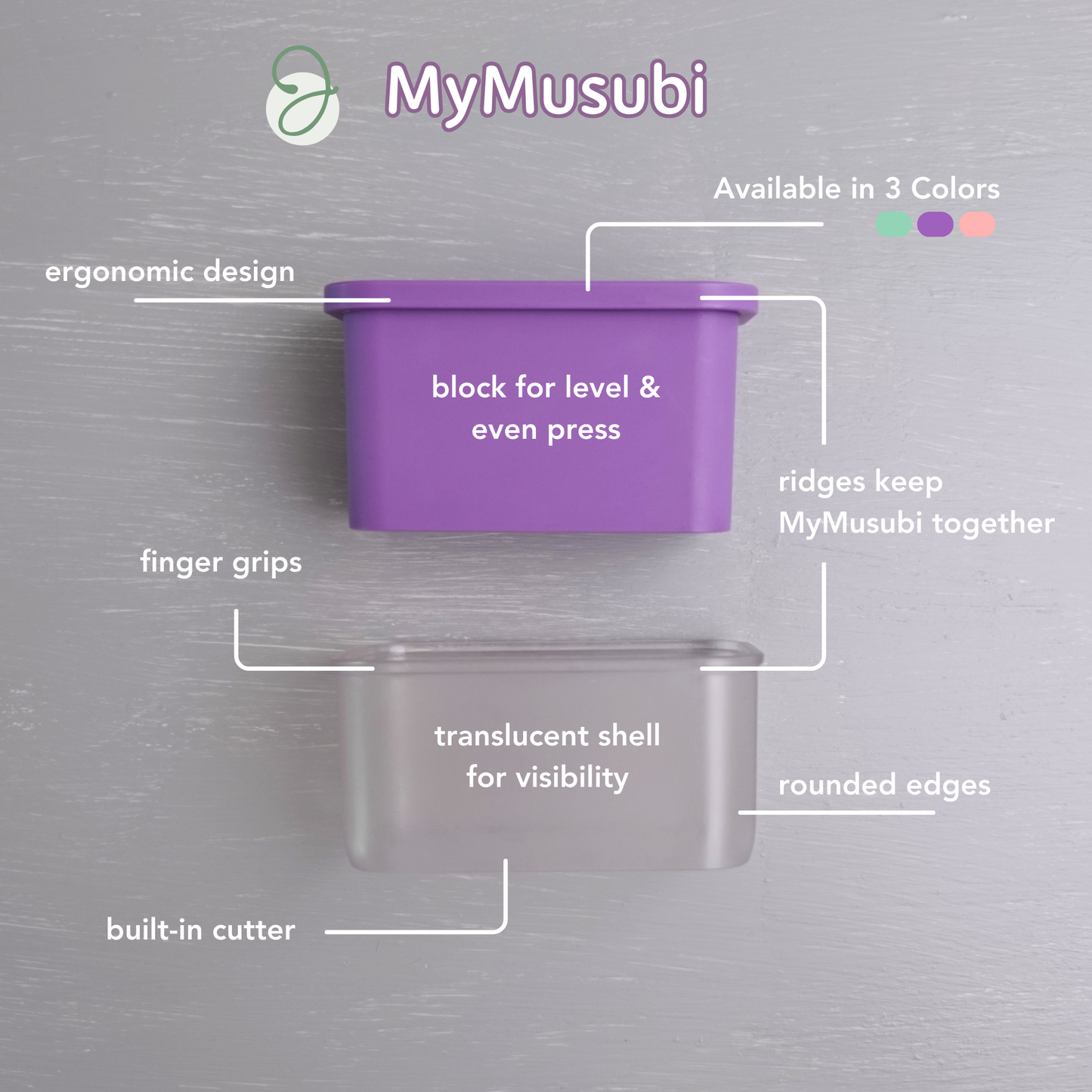 MyMusubi

Available in 3 Colors

ergonomic design

block for level & even press

ridges keep MyMusubi together

finger grips

translucent shell for visibility

rounded edges

built-in cutter